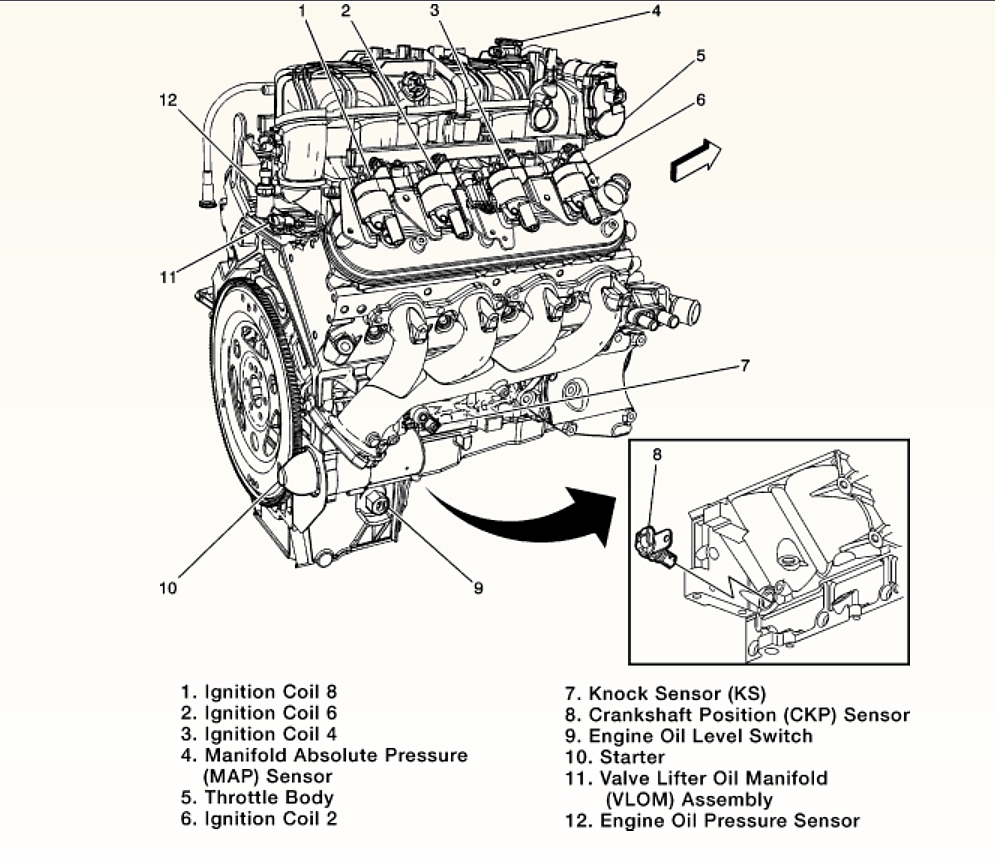 1
2
3
4
5
6
12
11
7
8
10
9

1. Ignition Coil 8
2. Ignition Coil 6
3. Ignition Coil 4
4. Manifold Absolute Pressure (MAP) Sensor
5. Throttle Body
6. Ignition Coil 2

7. Knock Sensor (KS)
8. Crankshaft Position (CKP) Sensor
9. Engine Oil Level Switch
10. Starter
11. Valve Lifter Oil Manifold (VLOM) Assembly
12. Engine Oil Pressure Sensor