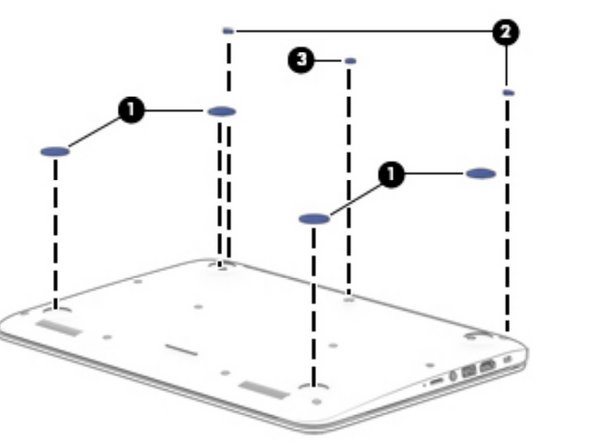 2
3
1
1