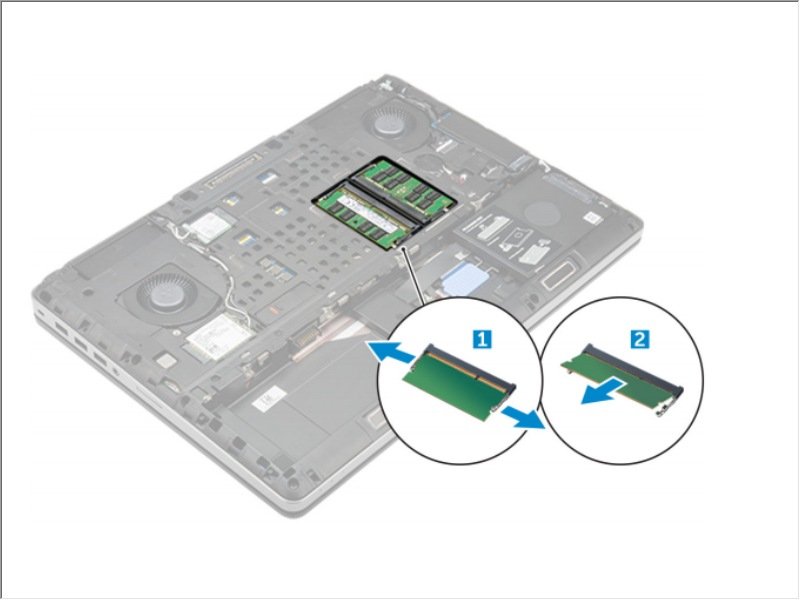 1

2