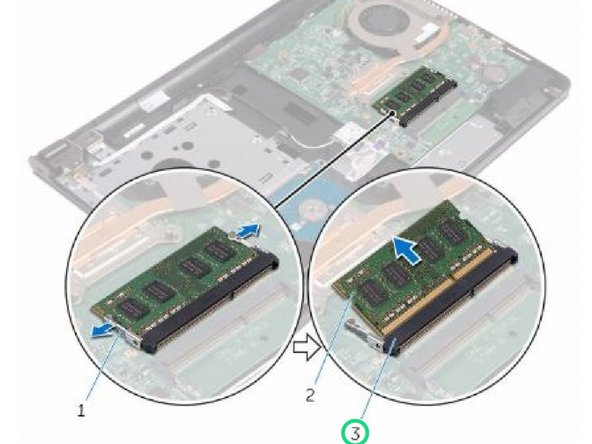 1
2
3