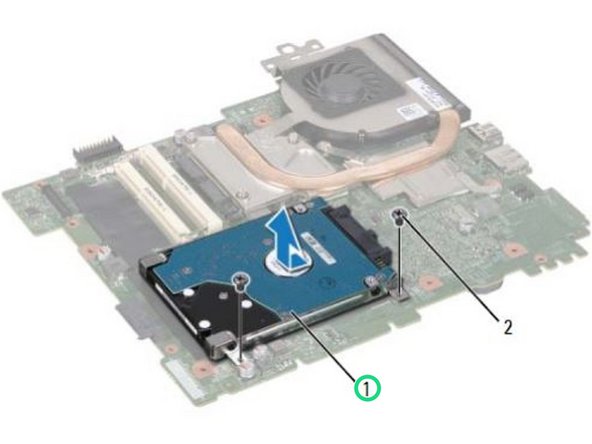 2
1