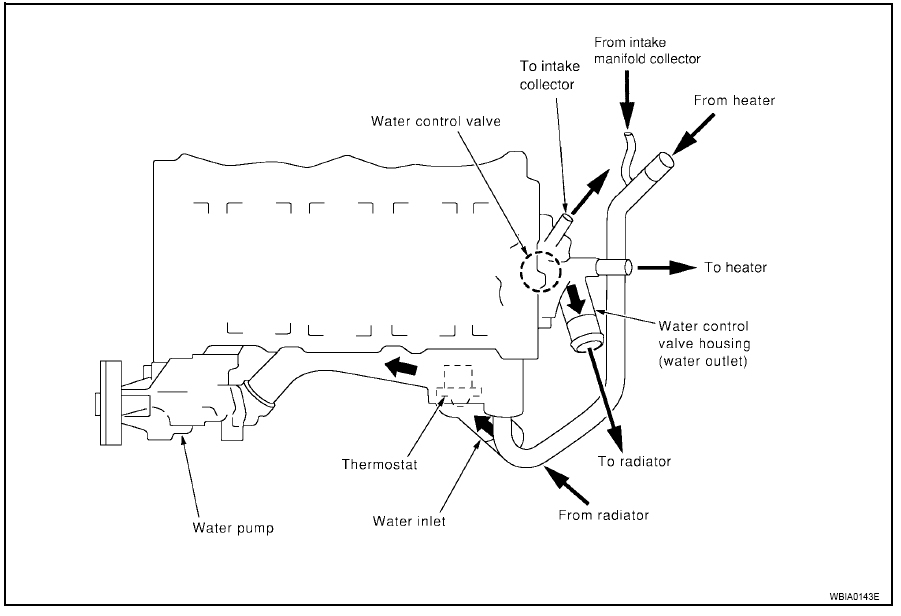 From intake manifold collector

To intake collector

From heater

Water control valve

To heater

Water control valve housing (water outlet)

To radiator

Thermostat

From radiator

Water inlet

Water pump

WBIA0143E