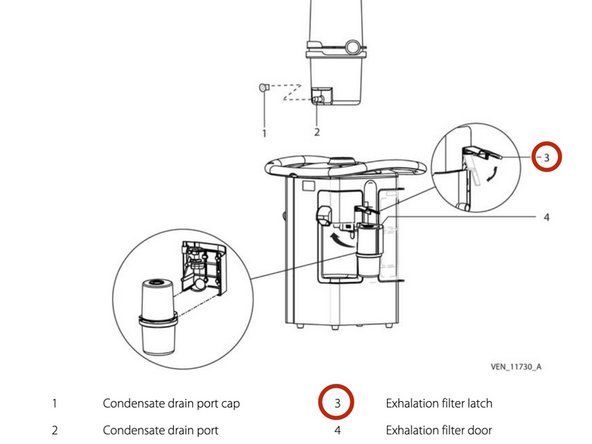 1

2

3

4

VEN_11730_A

| 1 | Condensate drain port cap | 3 | Exhalation filter latch |
|---|---|---|---|
| 2 | Condensate drain port | 4 | Exhalation filter door |