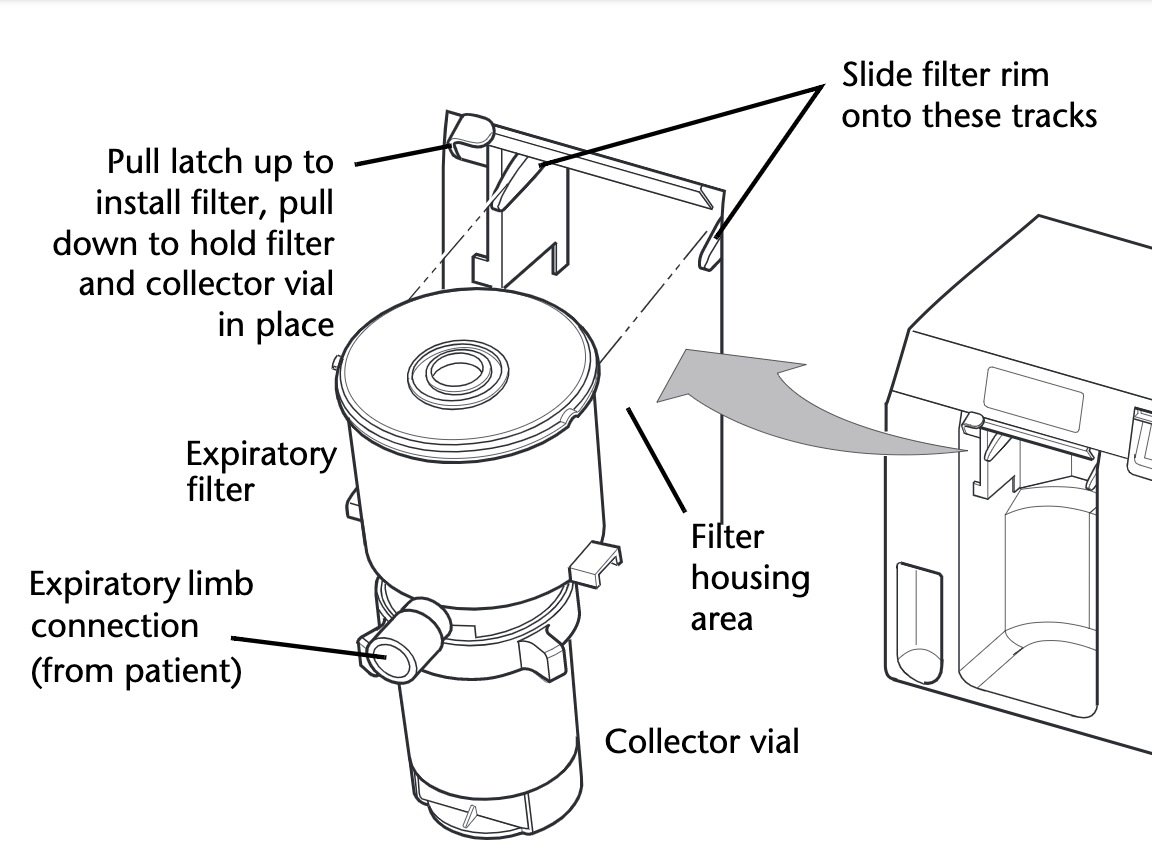 Slide filter rim onto these tracks

Pull latch up to install filter, pull down to hold filter and collector vial in place

Expiratory filter

Filter housing area

Expiratory limb connection (from patient)

Collector vial